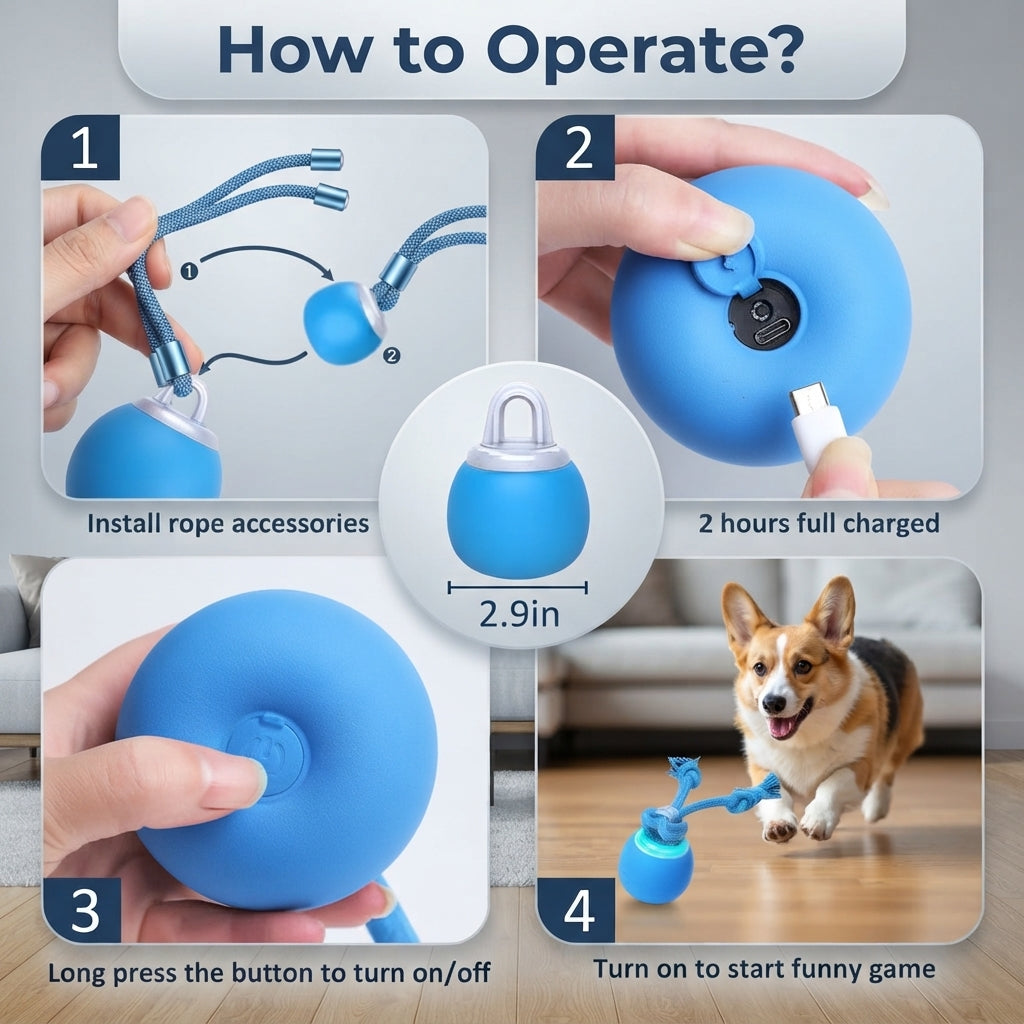 How to Operate?

1

❶

❷

Install rope accessories

2

2 hours full charged

2.9in

3

Long press the button to turn on/off

4

Turn on to start funny game